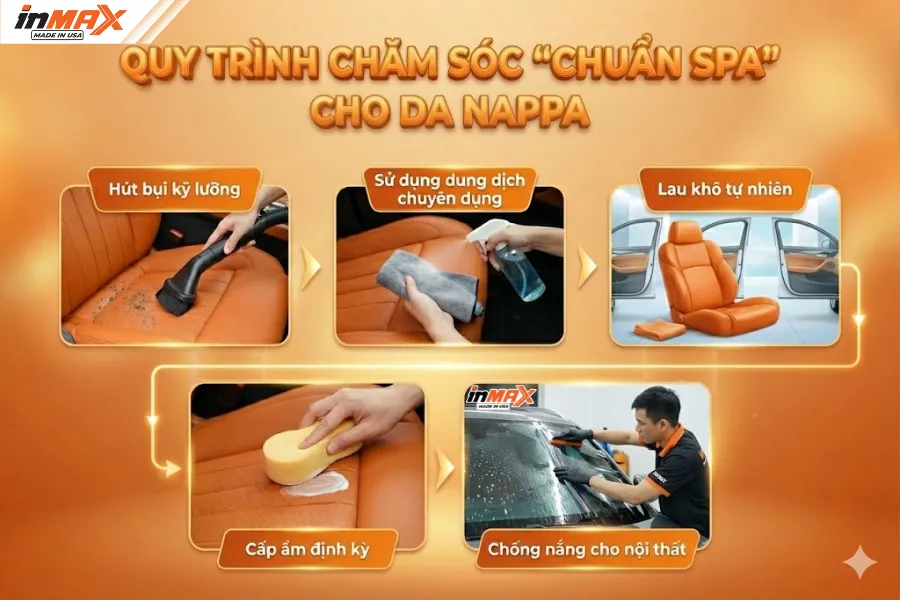 inMAX
MADE IN USA

QUY TRÌNH CHĂM SÓC "CHUẨN SPA" CHO DA NAPPA

Hút bụi kỹ lưỡng

Sử dụng dung dịch chuyên dụng

Lau khô tự nhiên

Cấp ẩm định kỳ

inMAX
MADE IN USA

Chống nắng cho nội thất