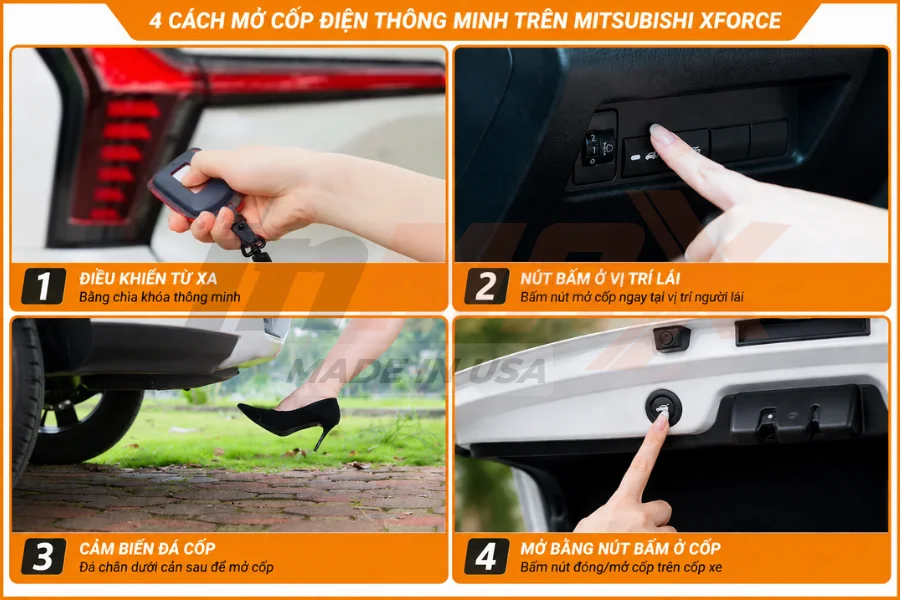 4 CÁCH MỞ CỐP ĐIỆN THÔNG MINH TRÊN MITSUBISHI XFORCE

1
ĐIỀU KHIỂN TỪ XA
Bằng chìa khóa thông minh

2
NÚT BẤM Ở VỊ TRÍ LÁI
Bấm nút mở cốp ngay tại vị trí người lái

MADE IN USA

3
CẢM BIẾN ĐÁ CỐP
Đá chân dưới cản sau để mở cốp

4
MỞ BẰNG NÚT BẤM Ở CỐP
Bấm nút đóng/mở cốp trên cốp xe