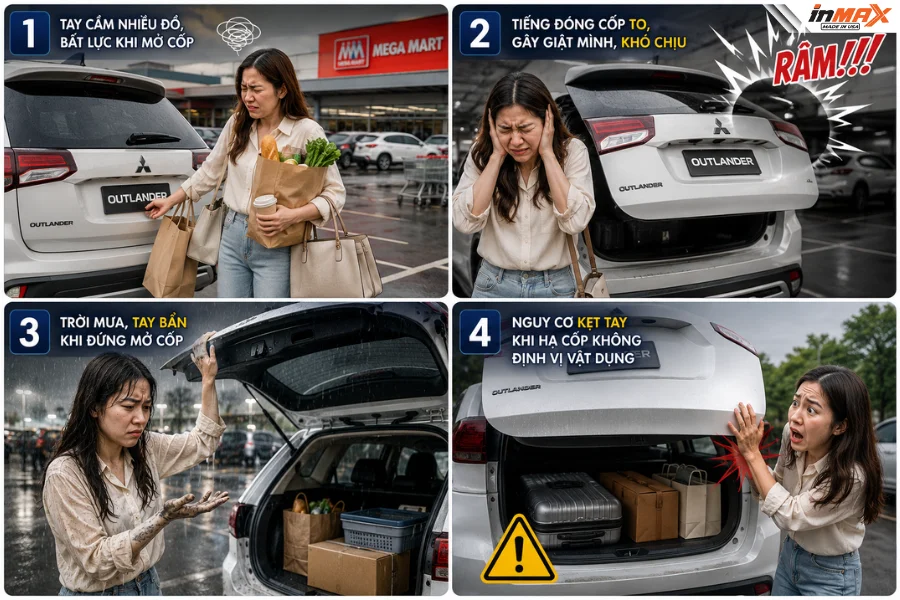 1
TAY CẦM NHIỀU ĐỒ, BẤT LỰC KHI MỞ CỐP

MEGA MART

OUTLANDER

OUTLANDER

2
TIẾNG ĐÓNG CỐP TO, GÂY GIẬT MÌNH, KHÓ CHỊU

inMAX
MADE IN USA

RẦM!!!

OUTLANDER

OUTLANDER

3
TRỜI MƯA, TAY BẨN KHI ĐỨNG MỞ CỐP

4
NGUY CƠ KẸT TAY KHI HẠ CỐP KHÔNG ĐỊNH VỊ VẬT DỤNG

OUTLANDER