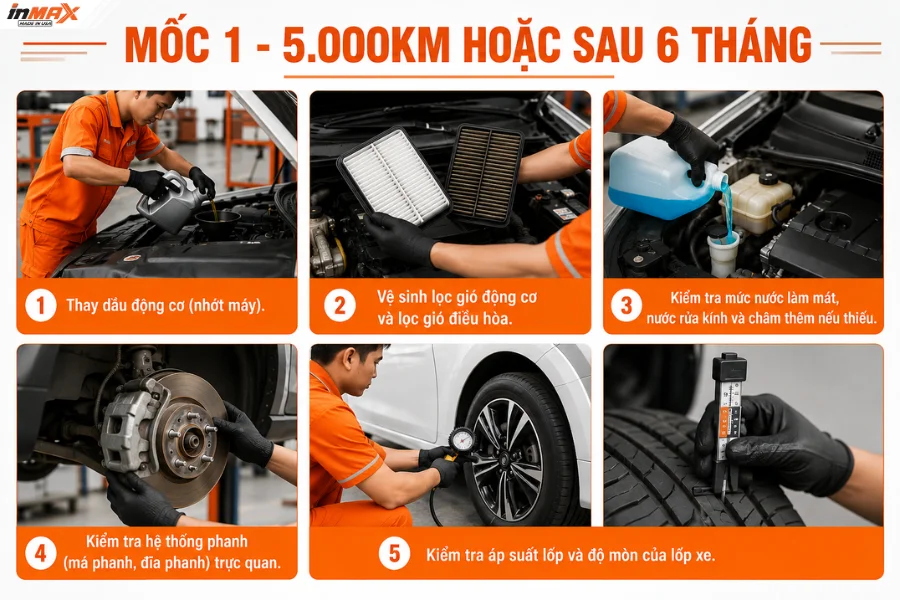 inMAX
MADE IN USA

MỐC 1 - 5.000KM HOẶC SAU 6 THÁNG

1 Thay dầu động cơ (nhớt máy).

2 Vệ sinh lọc gió động cơ và lọc gió điều hòa.

3 Kiểm tra mức nước làm mát, nước rửa kính và châm thêm nếu thiếu.

4 Kiểm tra hệ thống phanh (má phanh, đĩa phanh) trực quan.

5 Kiểm tra áp suất lốp và độ mòn của lốp xe.